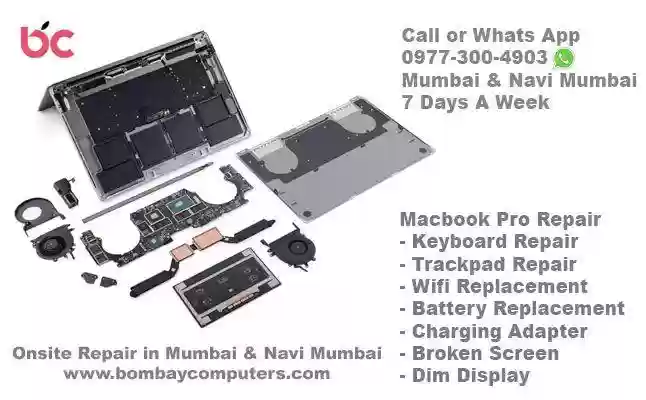 bc

Call or Whats App
0977-300-4903
Mumbai & Navi Mumbai
7 Days A Week

Macbook Pro Repair
- Keyboard Repair
- Trackpad Repair
- Wifi Replacement
- Battery Replacement
- Charging Adapter
- Broken Screen
- Dim Display

Onsite Repair in Mumbai & Navi Mumbai
www.bombaycomputers.com