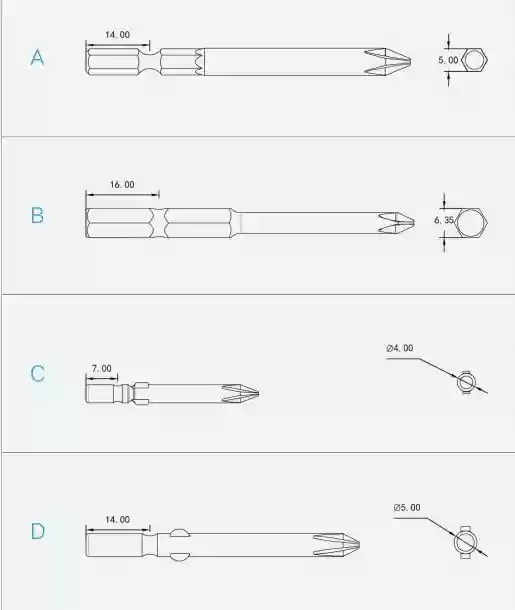 A

14.00

5.00

B

16.00

6.35

C

7.00

Ø4.00

D

14.00

Ø5.00